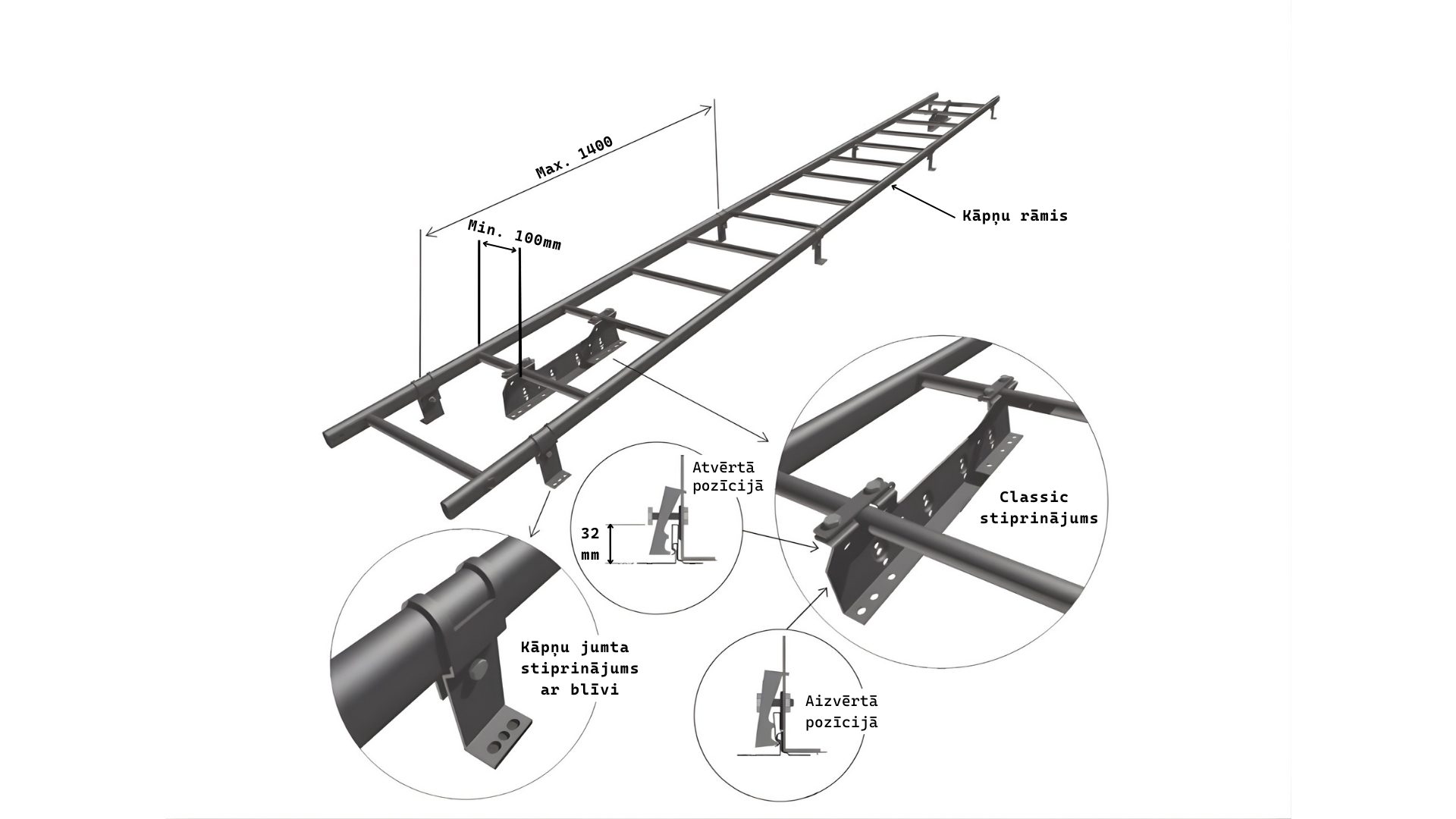 Max. 1400

Min. 100mm

Kāpņu rāmis

Atvērtā pozīcijā

32 mm

Classic stiprinājums

Kāpņu jumta stiprinājums ar blīvi

Aizvērtā pozīcijā