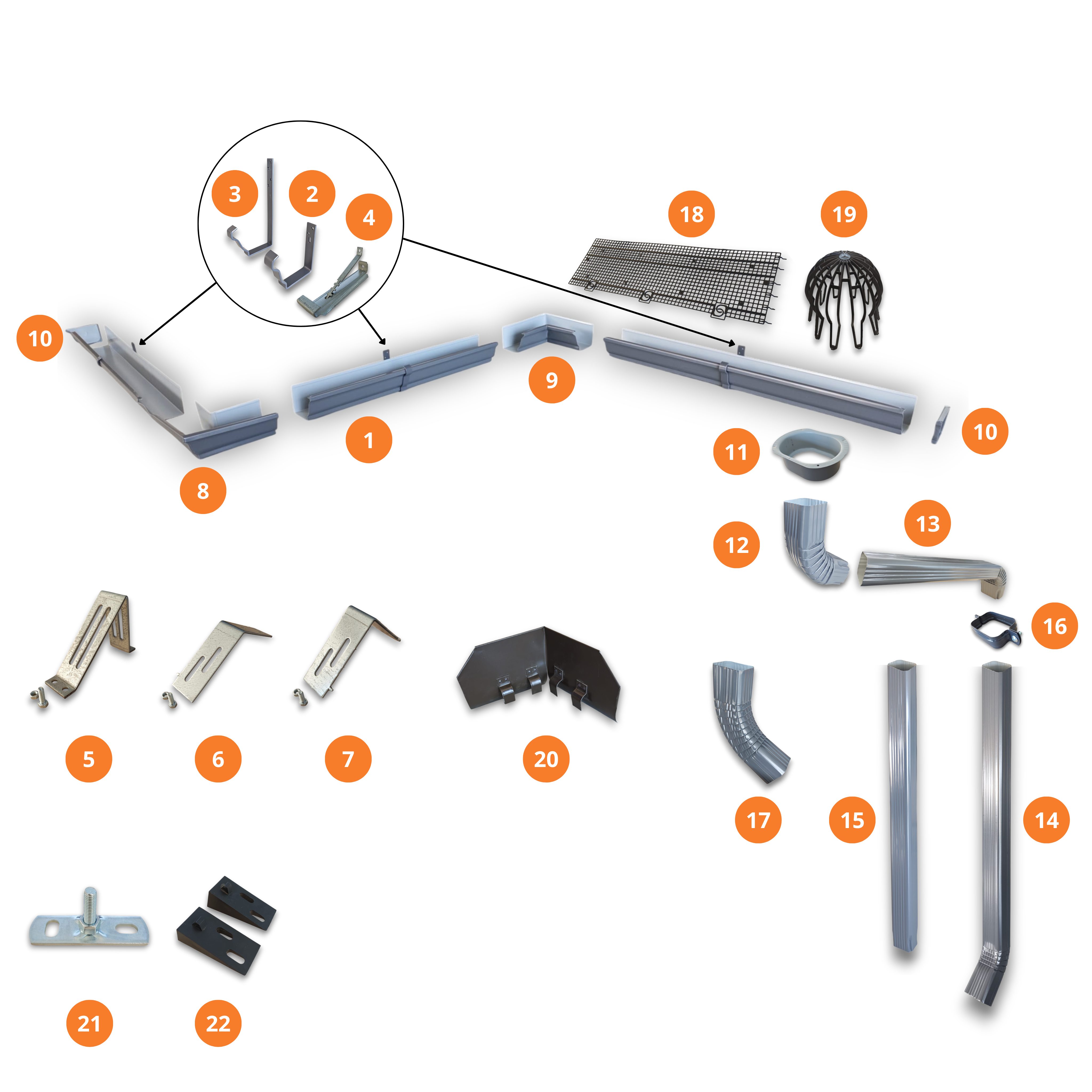 3
2
4
18
19
10
9
1
10
11
8
12
13
16
5
6
7
20
17
15
14
21
22